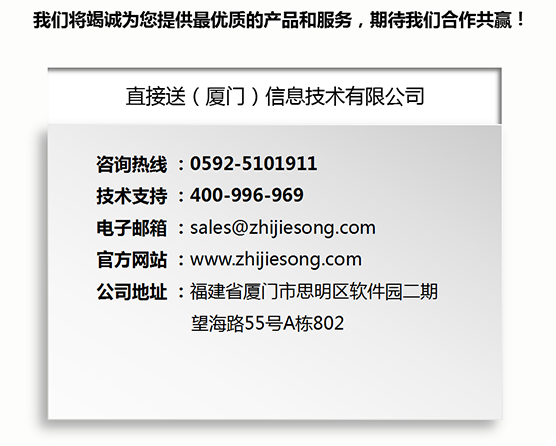 我们将竭诚为您提供最优质的产品和服务，期待我们合作共赢！

直接送（厦门）信息技术有限公司

咨询热线：0592-5101911
技术支持：400-996-969
电子邮箱：sales@zhijiesong.com
官方网站：www.zhijiesong.com
公司地址：福建省厦门市思明区软件园二期望海路55号A栋802